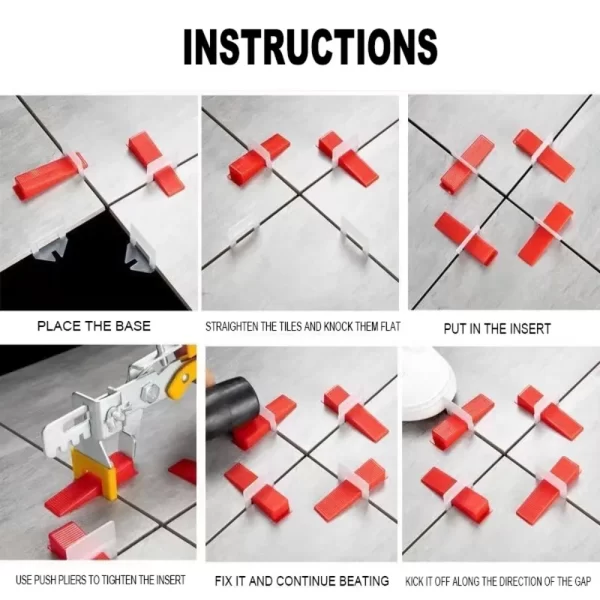 INSTRUCTIONS

PLACE THE BASE

STRAIGHTEN THE TILES AND KNOCK THEM FLAT

PUT IN THE INSERT

USE PUSH PLIERS TO TIGHTEN THE INSERT

FIX IT AND CONTINUE BEATING

KICK IT OFF ALONG THE DIRECTION OF THE GAP